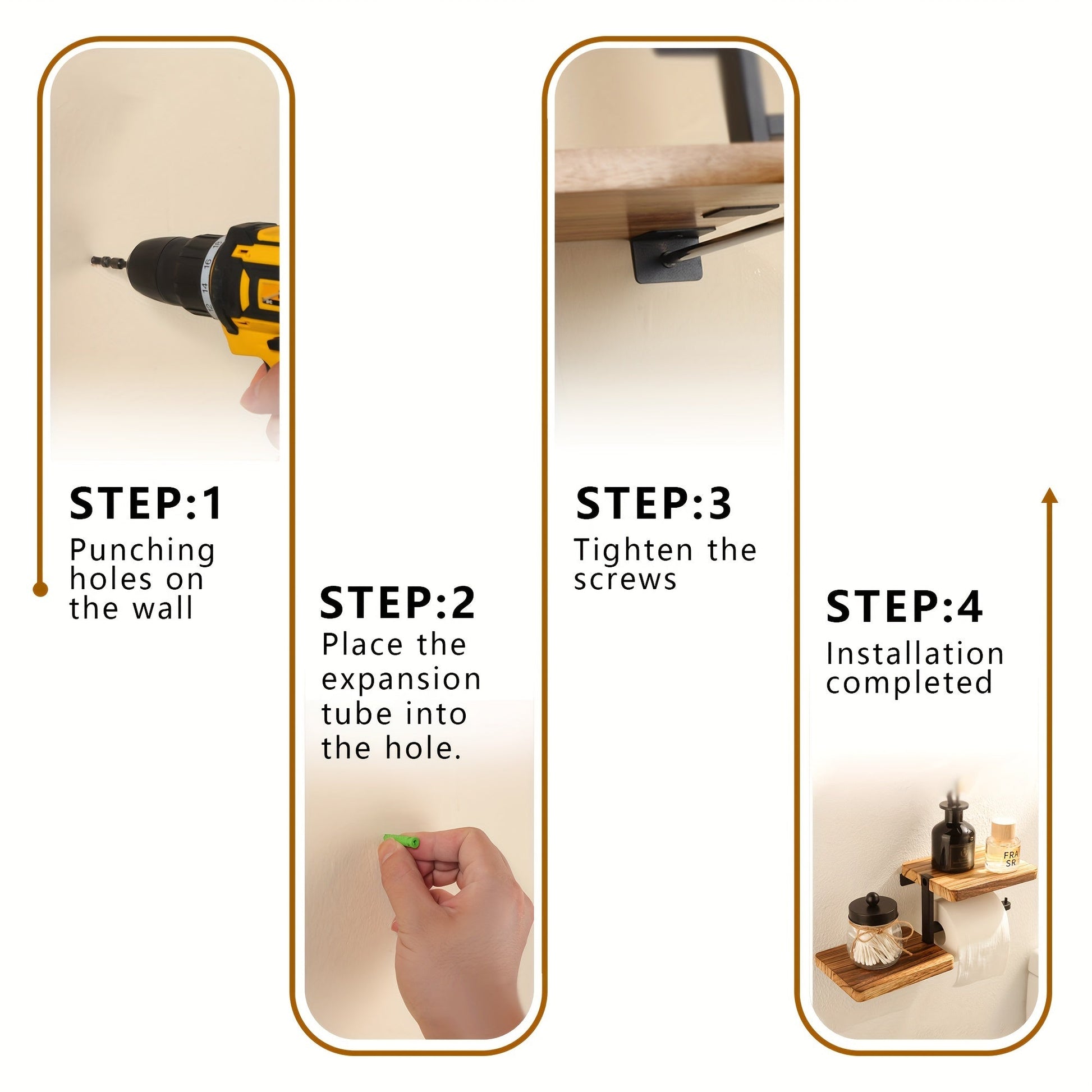 STEP:1
Punching holes on the wall

STEP:2
Place the expansion tube into the hole.

STEP:3
Tighten the screws

STEP:4
Installation completed

FRA
SR