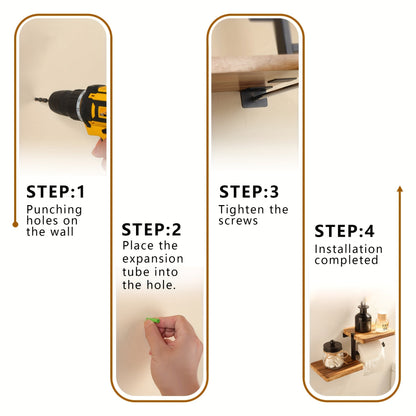 STEP:1
Punching holes on the wall

STEP:2
Place the expansion tube into the hole.

STEP:3
Tighten the screws

STEP:4
Installation completed