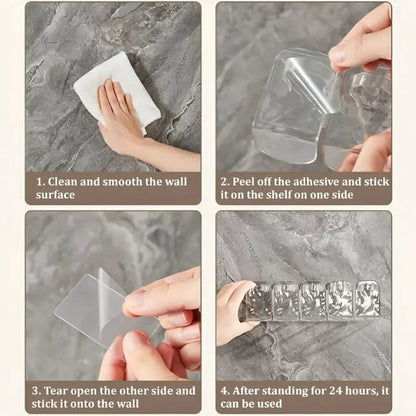 1. Clean and smooth the wall surface

2. Peel off the adhesive and stick it on the shelf on one side

3. Tear open the other side and stick it onto the wall

4. After standing for 24 hours, it can be used