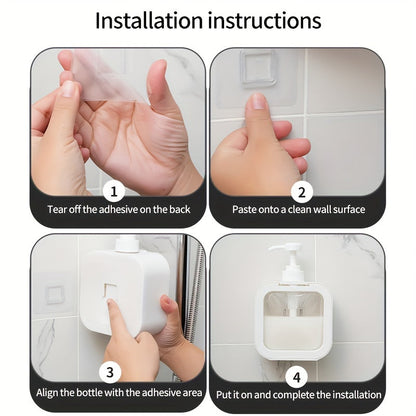 Installation instructions

1
Tear off the adhesive on the back

2
Paste onto a clean wall surface

3
Align the bottle with the adhesive area

4
Put it on and complete the installation