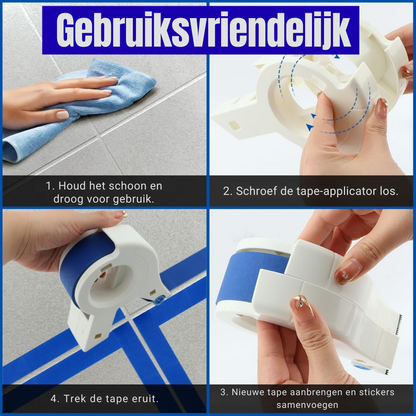 Gebruiksvriendelijk

1. Houd het schoon en droog voor gebruik.

2. Schroef de tape-applicator los.

4. Trek de tape eruit.

3. Nieuwe tape aanbrengen en stickers samenvoegen