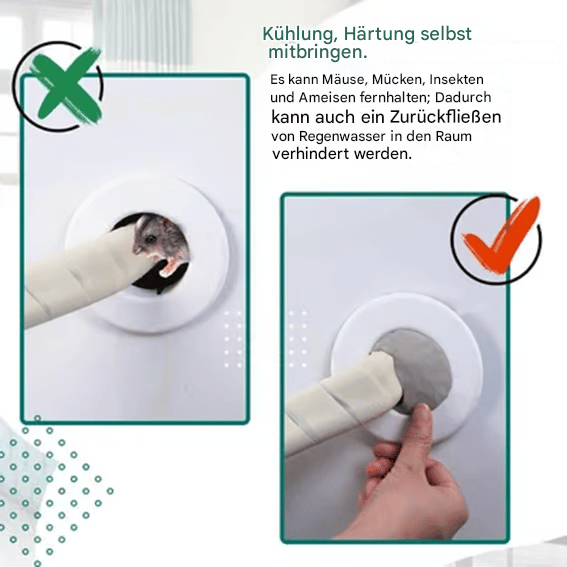 Kühlung, Härtung selbst mitbringen.

Es kann Mäuse, Mücken, Insekten und Ameisen fernhalten; Dadurch kann auch ein Zurückfließen von Regenwasser in den Raum verhindert werden.