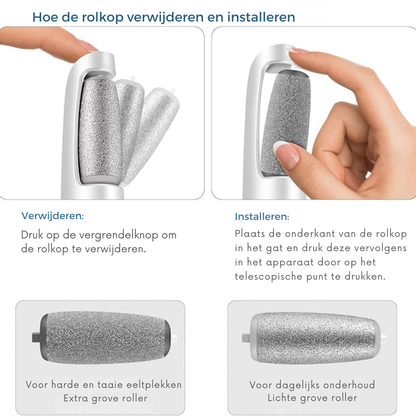 Hoe de rolkop verwijderen en installeren

Verwijderen:

Druk op de vergrendelknop om de rolkop te verwijderen.

Installeren:

Plaats de onderkant van de rolkop in het gat en druk deze vervolgens in het apparaat door op het telescopische punt te drukken.

Voor harde en taaie eeltplekken
Extra grove roller

Voor dagelijks onderhoud
Lichte grove roller