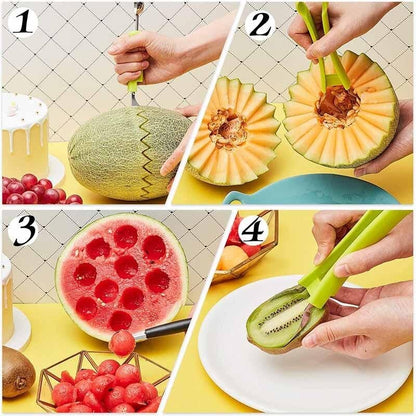 1
2
3
4