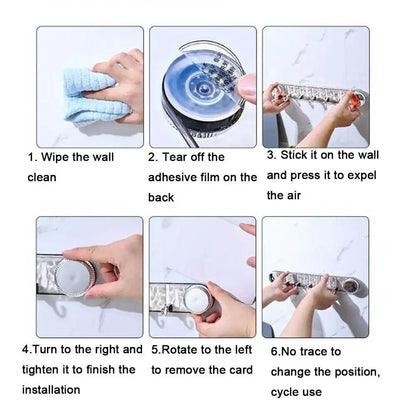 1. Wipe the wall clean

2. Tear off the adhesive film on the back

3. Stick it on the wall and press it to expel the air

4.Turn to the right and tighten it to finish the installation

5.Rotate to the left to remove the card

6.No trace to change the position, cycle use