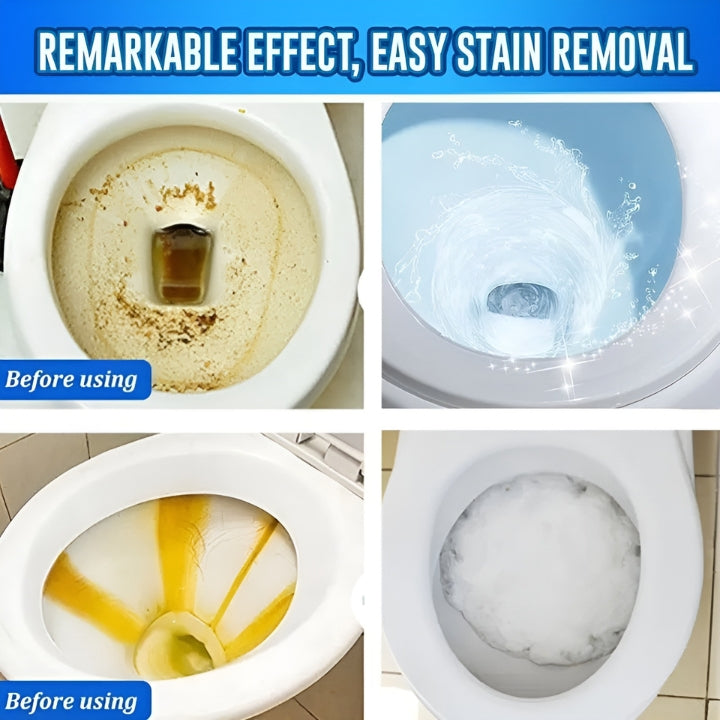 REMARKABLE EFFECT, EASY STAIN REMOVAL

Before using

Before using