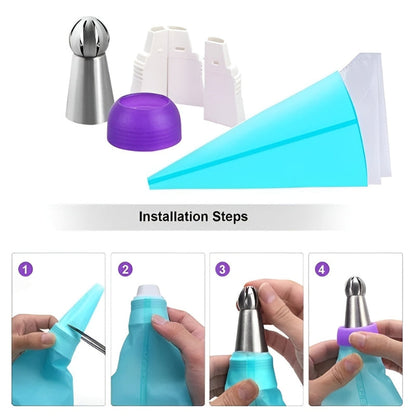 Installation Steps

1

2

3

4