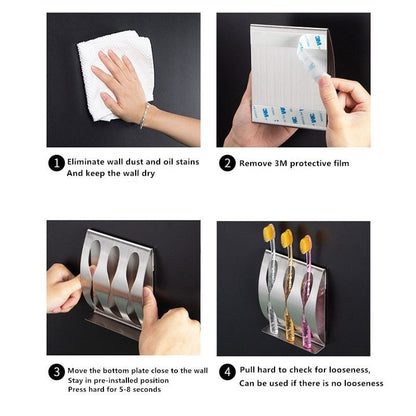 3M 3M 3M 3M

1 Eliminate wall dust and oil stains
And keep the wall dry

2 Remove 3M protective film

3 Move the bottom plate close to the wall
Stay in pre-installed position
Press hard for 5-8 seconds

4 Pull hard to check for looseness,
Can be used if there is no looseness