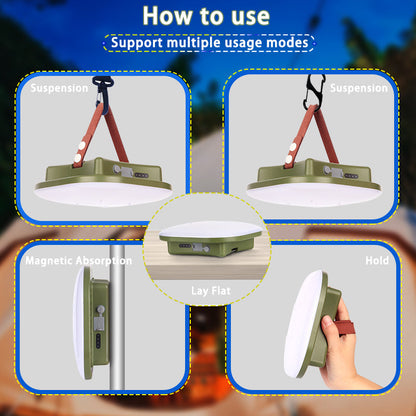 How to use

Support multiple usage modes

Suspension

Suspension

Magnetic Absorption

Lay Flat

Hold