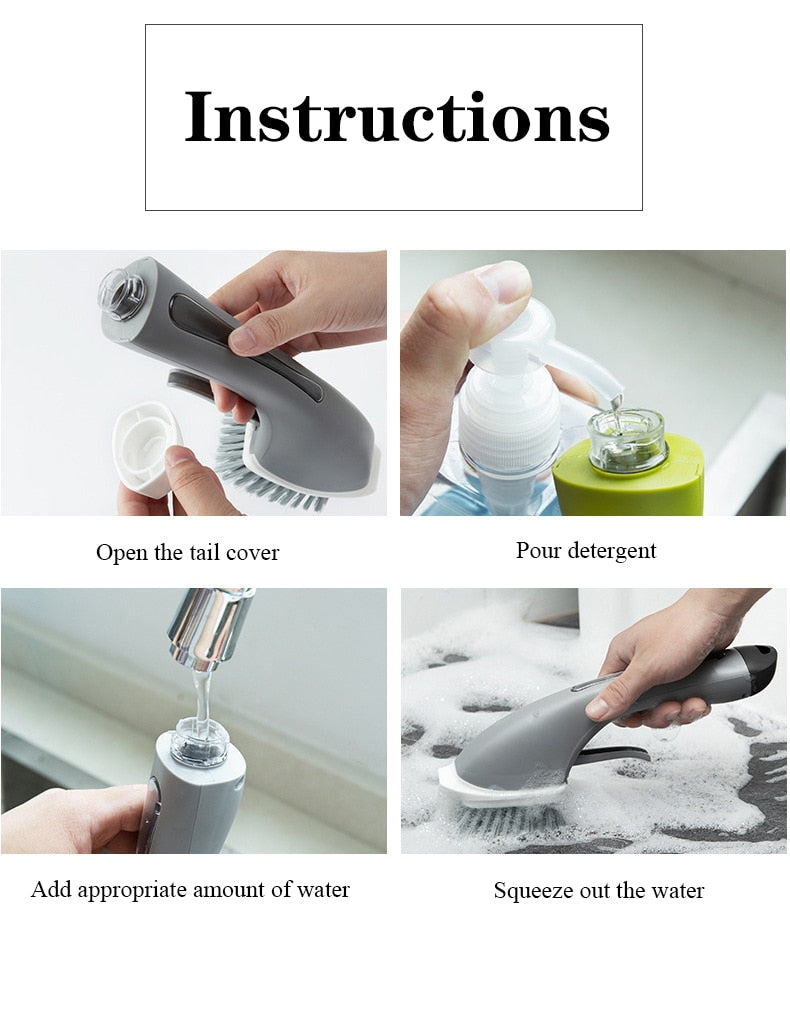 Instructions

Open the tail cover

Pour detergent

Add appropriate amount of water

Squeeze out the water