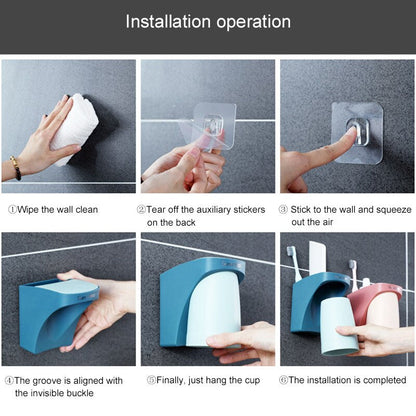 Installation operation

①Wipe the wall clean

②Tear off the auxiliary stickers on the back

③ Stick to the wall and squeeze out the air

④The groove is aligned with the invisible buckle

⑤Finally, just hang the cup

⑥The installation is completed